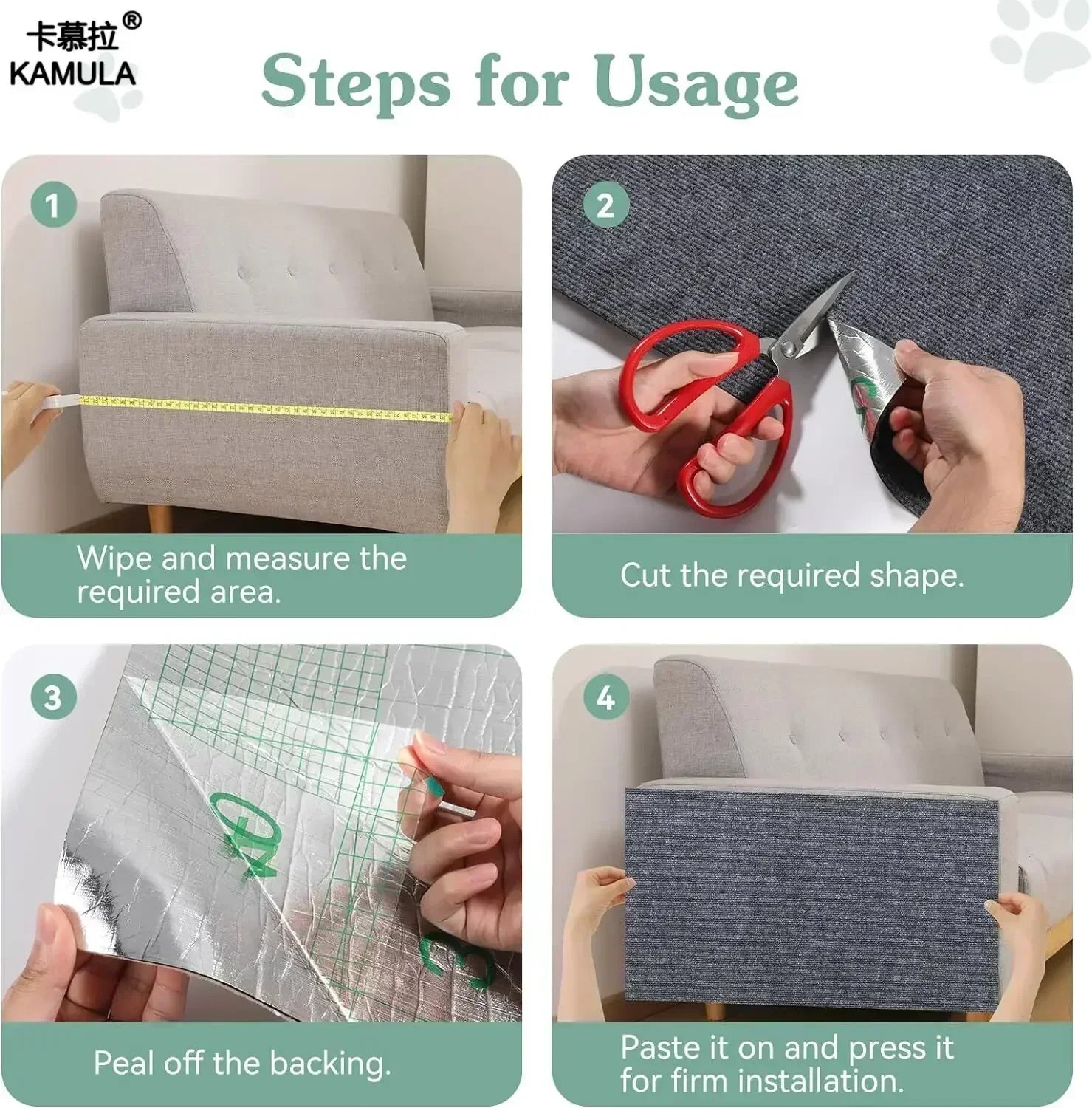 卡慕拉®
KAMULA

Steps for Usage

1
Wipe and measure the required area.

2
Cut the required shape.

3
Peal off the backing.

4
Paste it on and press it for firm installation.