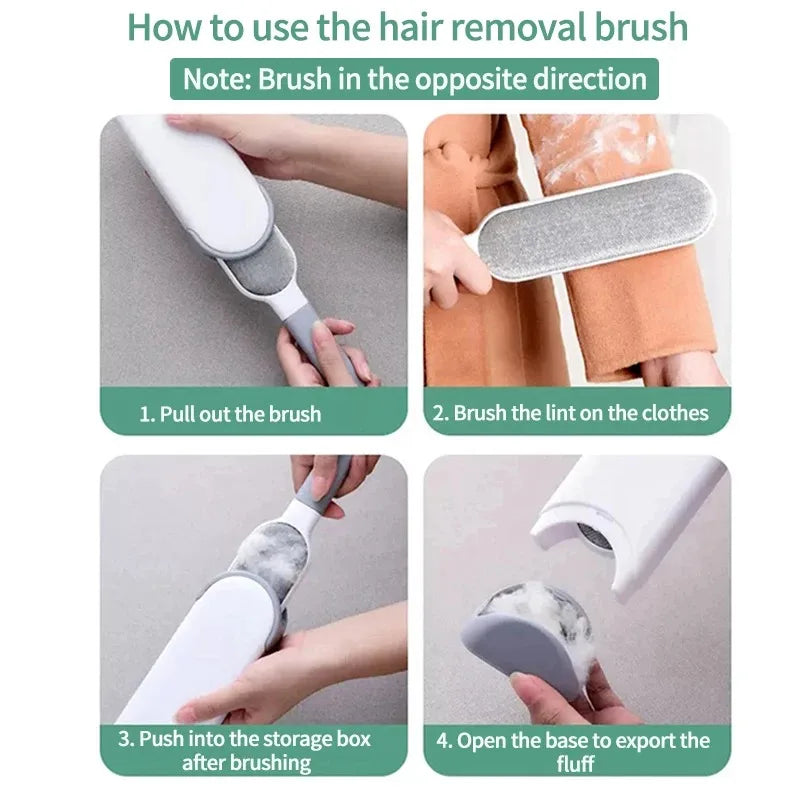 How to use the hair removal brush

Note: Brush in the opposite direction

1. Pull out the brush

2. Brush the lint on the clothes

3. Push into the storage box after brushing

4. Open the base to export the fluff